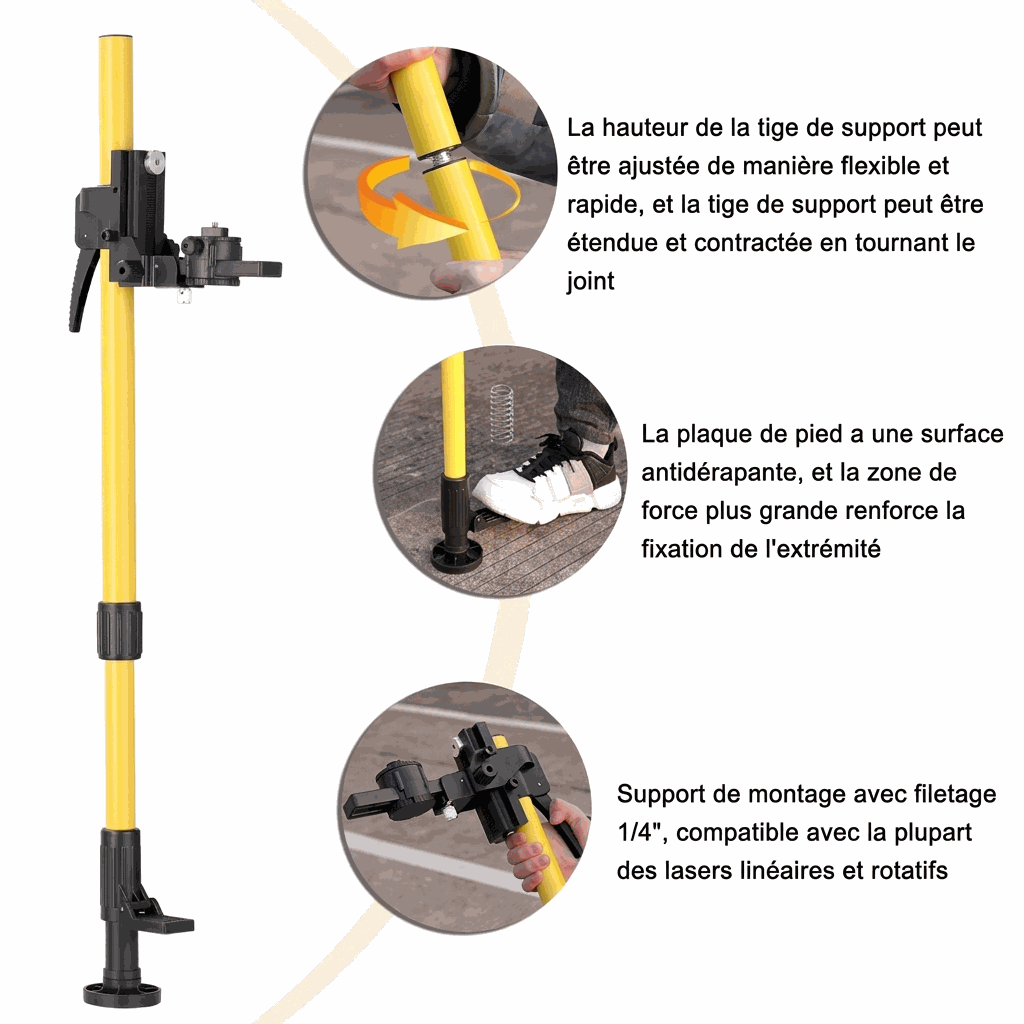 La hauteur de la tige de support peut être ajustée de manière flexible et rapide, et la tige de support peut être étendue et contractée en tournant le joint

La plaque de pied a une surface antidérapante, et la zone de force plus grande renforce la fixation de l'extrémité

Support de montage avec filetage 1/4", compatible avec la plupart des lasers linéaires et rotatifs